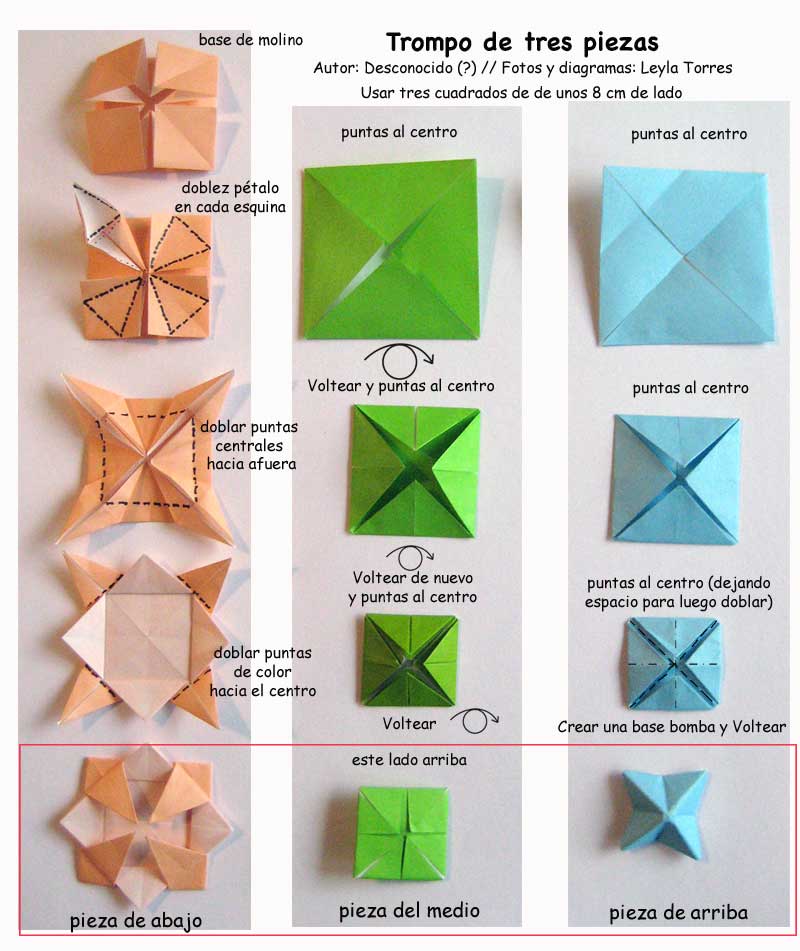 Trompo de tres piezas
Autor: Desconocido (?) // Fotos y diagramas: Leyla Torres
Usar tres cuadrados de de unos 8 cm de lado

base de molino

doblez pétalo en cada esquina

doblar puntas centrales hacia afuera

doblar puntas de color hacia el centro

pieza de abajo

puntas al centro

Voltear y puntas al centro

Voltear de nuevo y puntas al centro

Voltear

este lado arriba

pieza del medio

puntas al centro

puntas al centro

puntas al centro (dejando espacio para luego doblar)

Crear una base bomba y Voltear

pieza de arriba