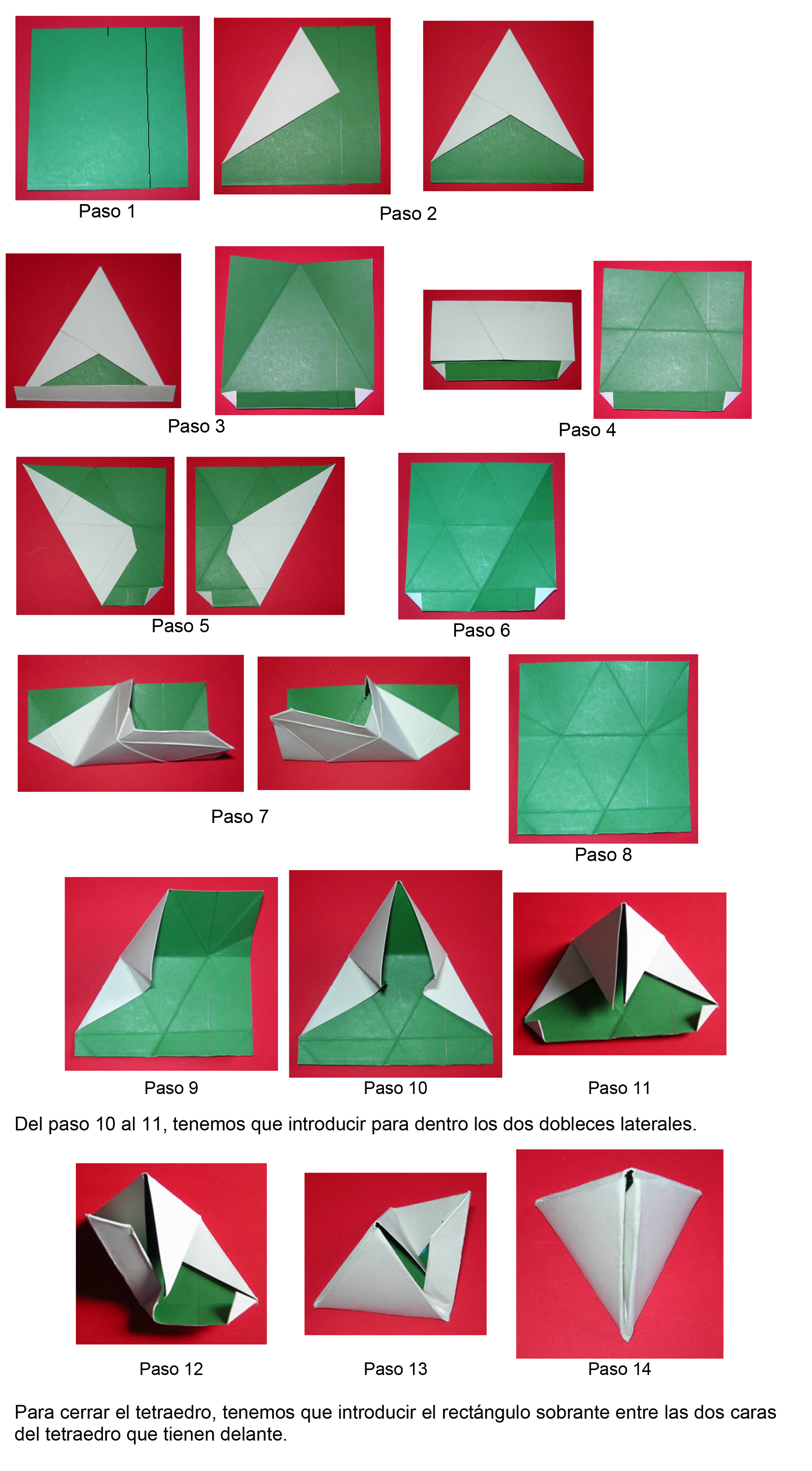 Paso 1

Paso 2

Paso 3

Paso 4

Paso 5

Paso 6

Paso 7

Paso 8

Paso 9

Paso 10

Paso 11

Del paso 10 al 11, tenemos que introducir para dentro los dos dobleces laterales.

Paso 12

Paso 13

Paso 14

Para cerrar el tetraedro, tenemos que introducir el rectángulo sobrante entre las dos caras del tetraedro que tienen delante.